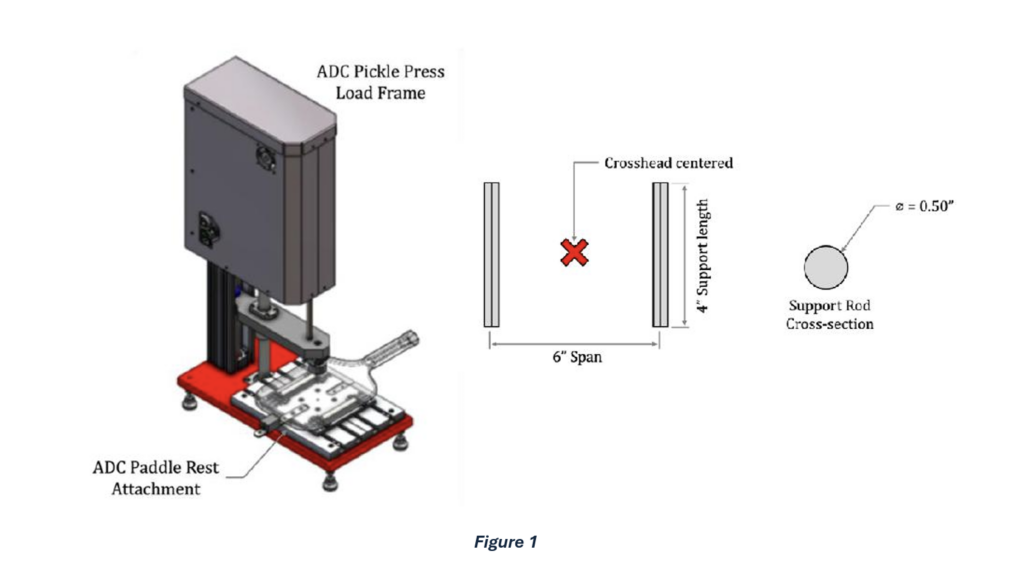 ADC Pickle Press Load Frame

ADC Paddle Rest Attachment

Crosshead centered

4" Support length

6" Span

⌀ = 0.50"

Support Rod Cross-section

Figure 1